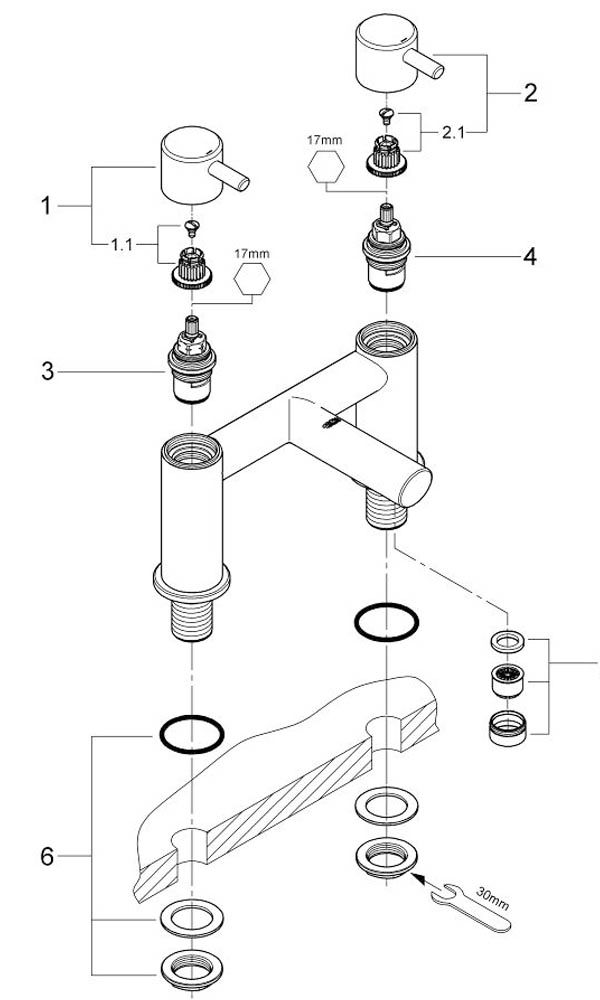 2
2.1
17mm
1
1.1
17mm
4
3
6
30mm