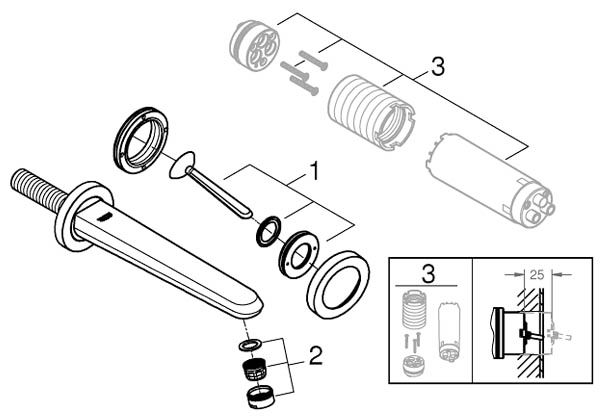 3
1
2
3
25