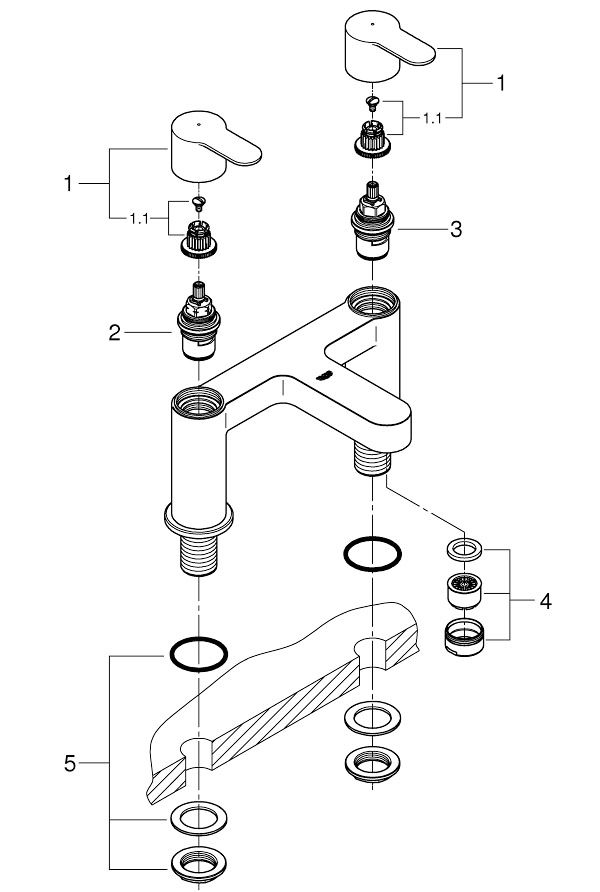 1
1.1
1
1.1
3
2
4
5