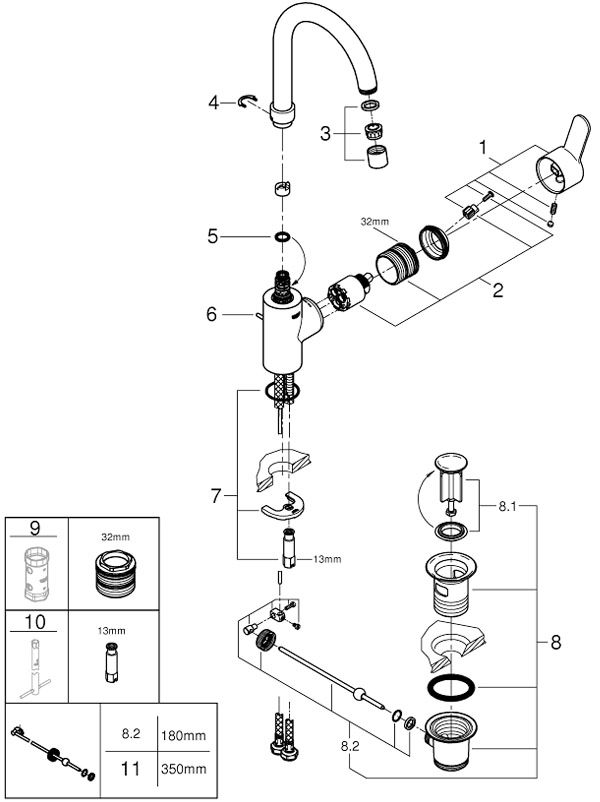 4
3
1
32mm
5
2
6
7
13mm
8.1
8
8.2

| 9 | 32mm |
|---|---|
| 10 | 13mm |

| | 8.2 | 180mm |
|---|---|---|
| | 11 | 350mm |