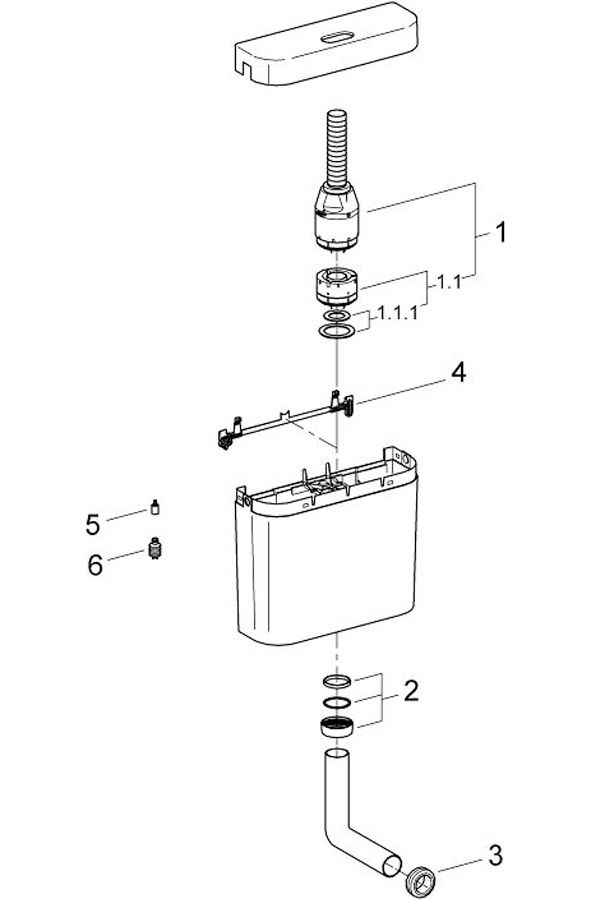 1
1.1
1.1.1
4
5
6
2
3