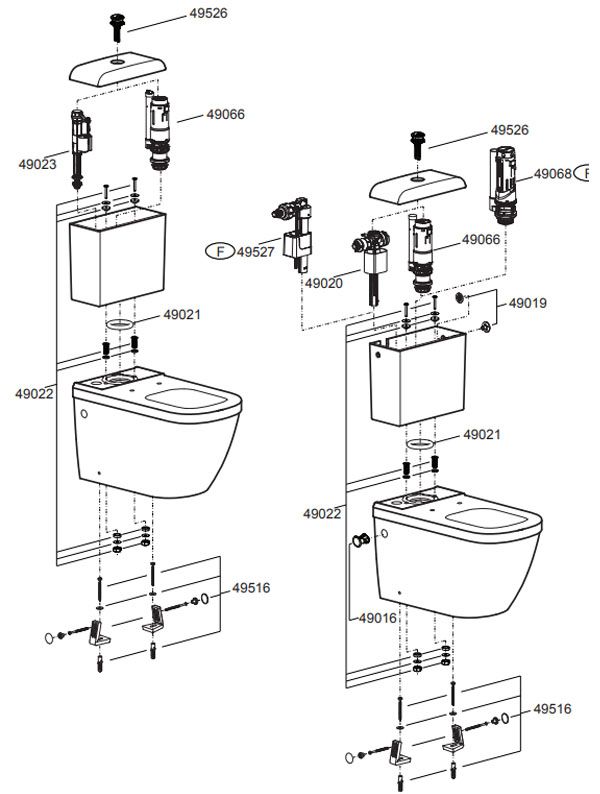 49526
49066
49023
49021
49022
49516
49526
49068
F
F 49527
49066
49020
49019
49021
49022
49016
49516