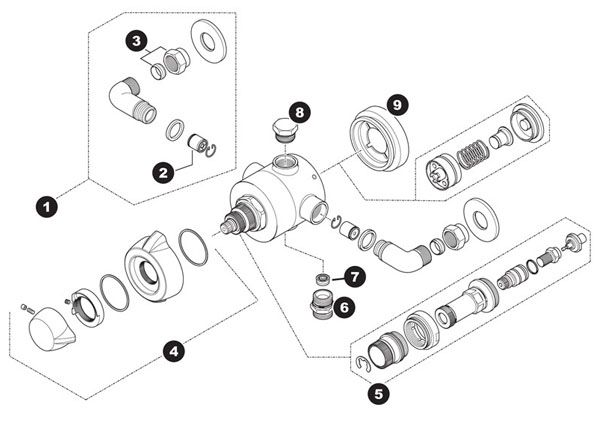 3
8
9
2
1
7
6
4
5