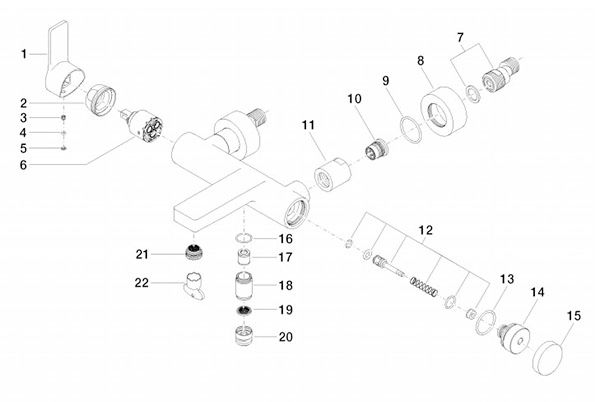 1
2
3
4
5
6
7
8
9
10
11
12
13
14
15
16
17
18
19
20
21
22