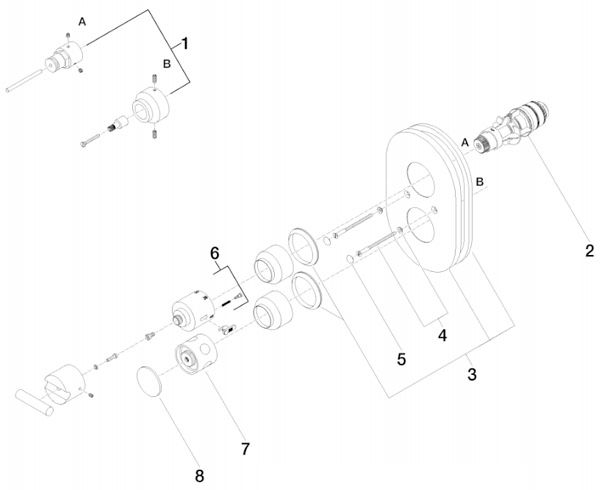 A
1
B
A
B
2
6
4
5
3
7
8