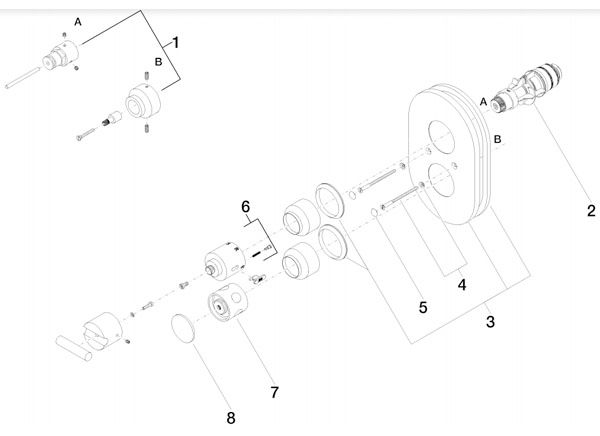 A
1
B
A
B
2
6
4
5
3
7
8