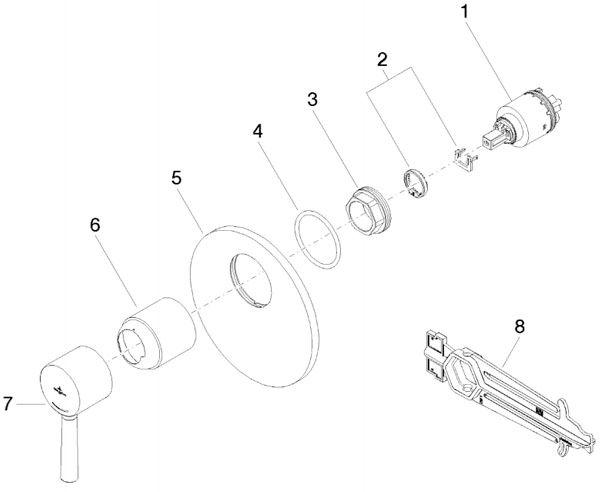 1
2
3
4
5
6
7
8