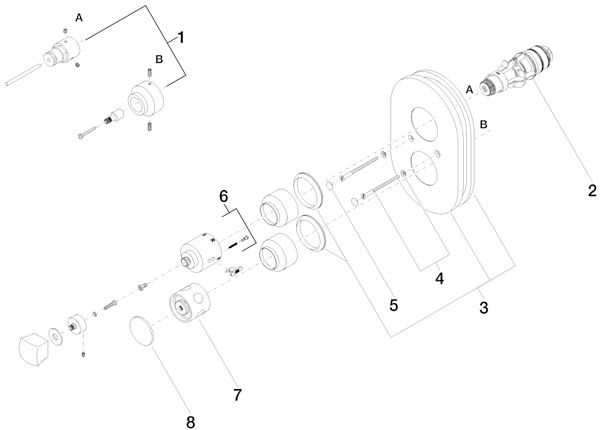 A
1
B
A
B
2
6
4
5
3
7
8