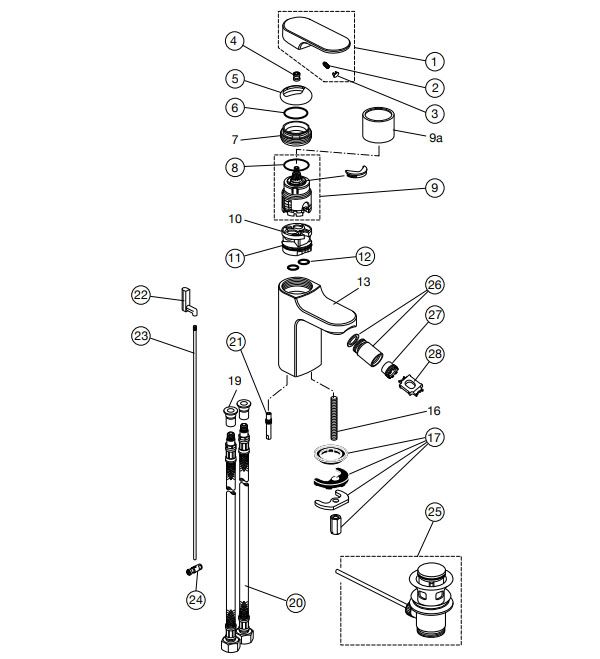 4
1
5
2
6
3
7
9a
8
9
10
11
12
13
26
22
27
23
21
28
19
16
17
25
24
20