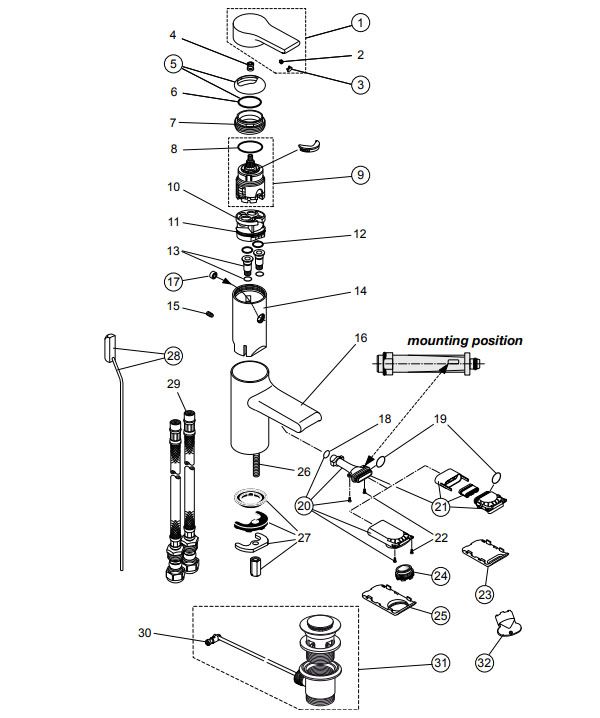 1
2
3
4
5
6
7
8
9
10
11
12
13
17
14
15
16
mounting position
28
29
18
19
26
20
21
27
22
24
23
25
30
31
32