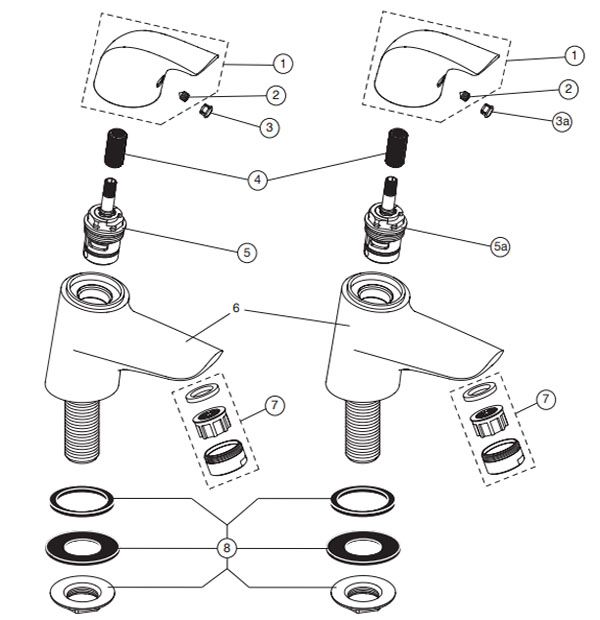 1
2
3
1
2
3a
4
5
5a
6
7
7
8