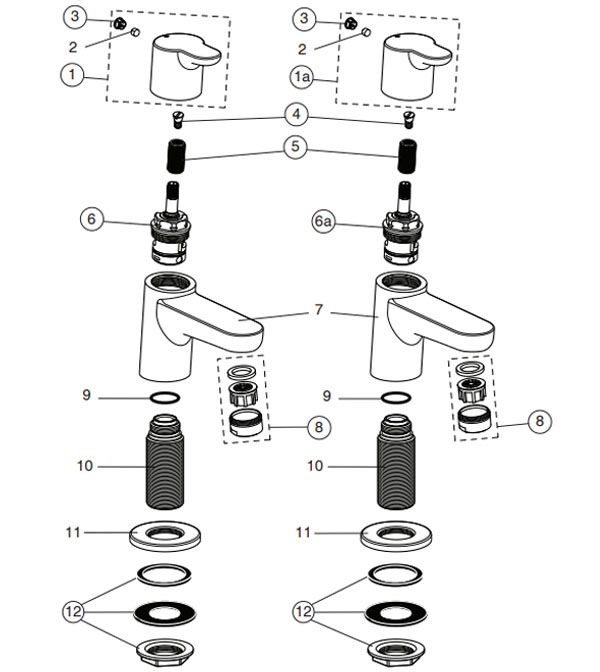 3
2
1
3
2
1a
4
5
6
6a
7
9
8
9
8
10
10
11
11
12
12