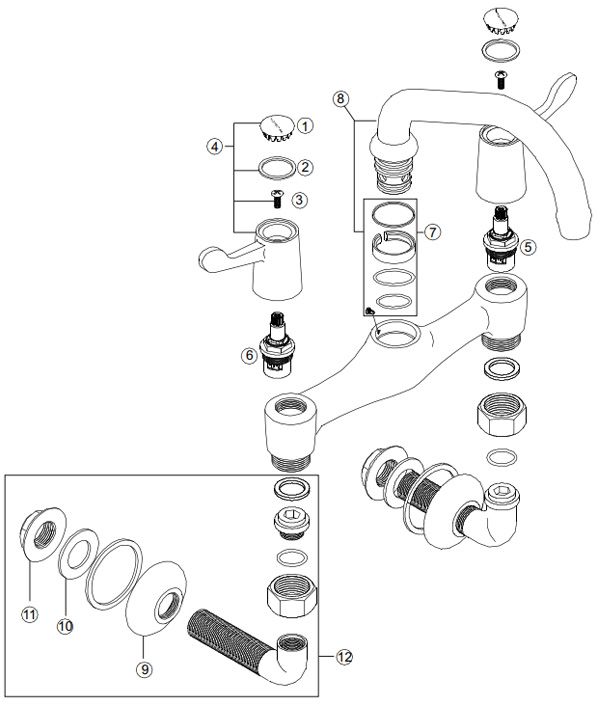 8
4
1
2
3
7
5
6
11
10
9
12