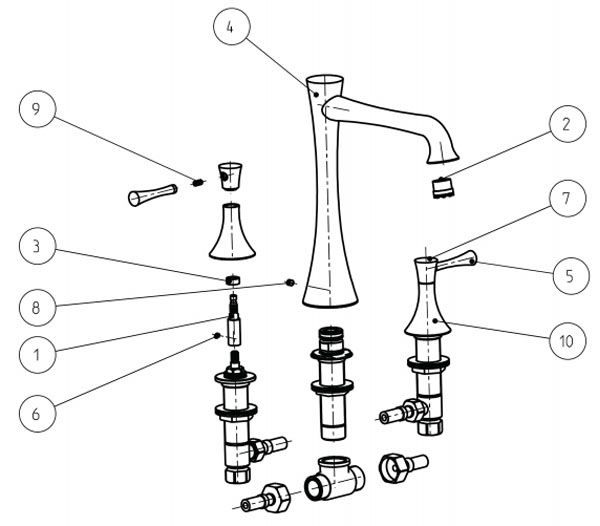 4
9
2
7
3
5
8
10
1
6