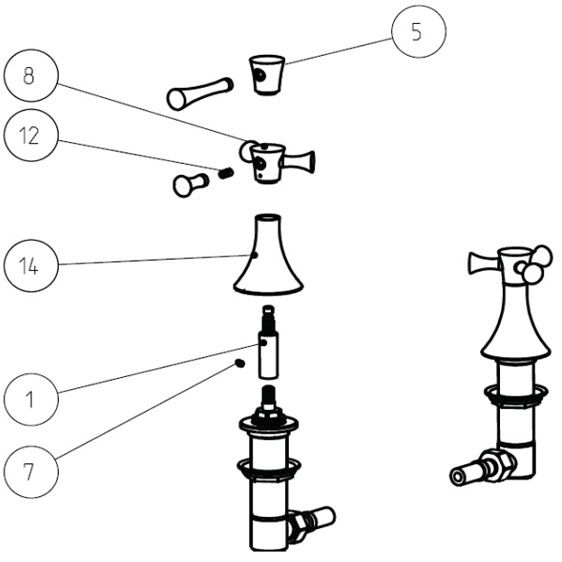 5
8
12
14
1
7