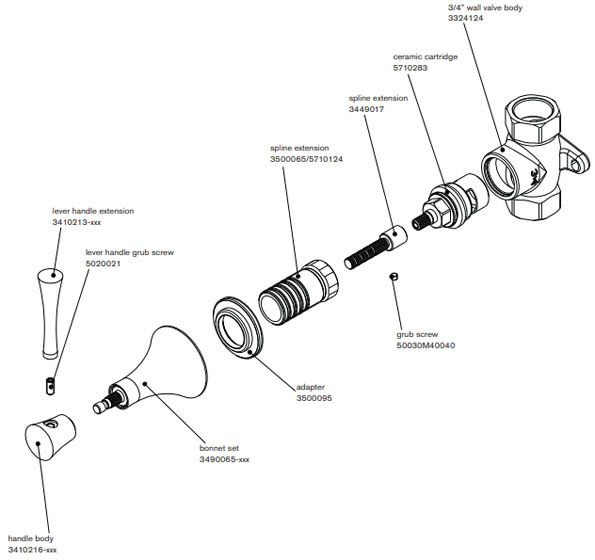 3/4" wall valve body
3324124

ceramic cartridge
5710283

spline extension
3449017

spline extension
3500065/5710124

lever handle extension
3410213-xxx

lever handle grub screw
5020021

grub screw
50030M40040

adapter
3500095

bonnet set
3490065-xxx

handle body
3410216-xxx