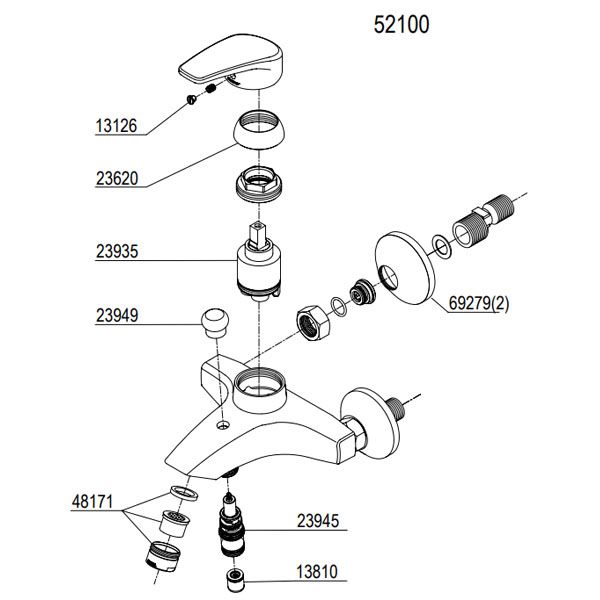 52100

13126

23620

23935

23949

69279(2)

48171

23945

13810