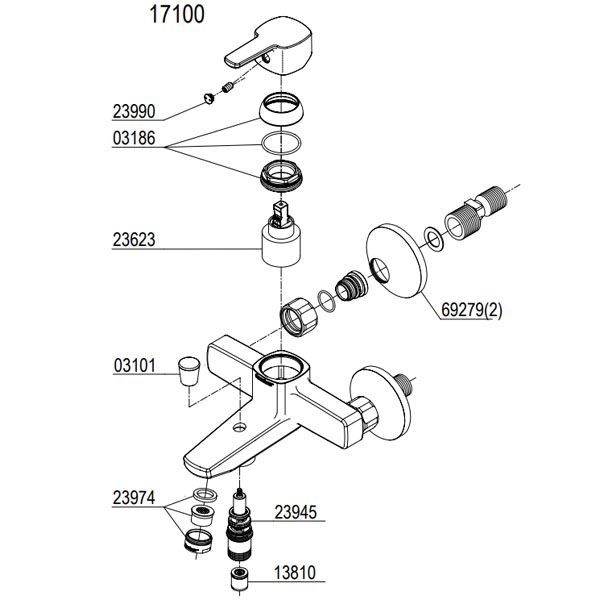 17100

23990

03186

23623

69279(2)

03101

23974

23945

13810