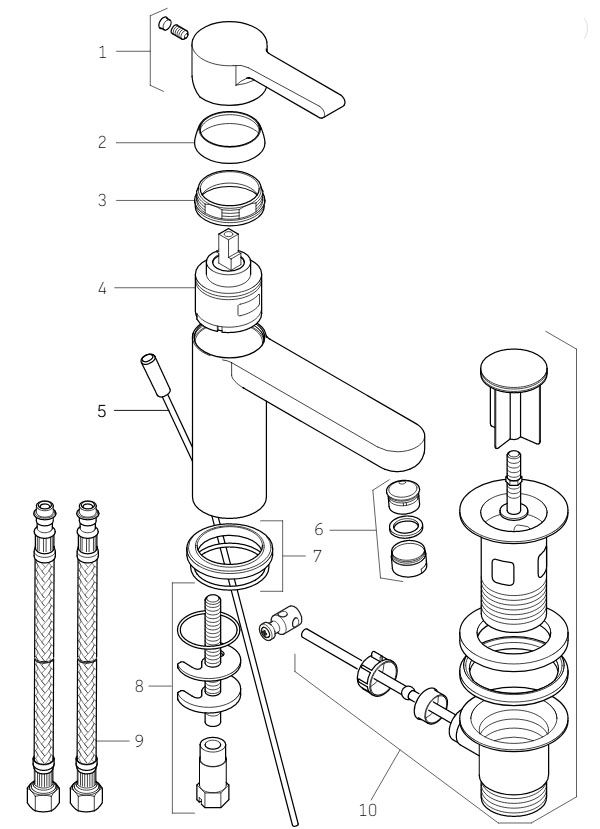 1
2
3
4
5
6
7
8
9
10