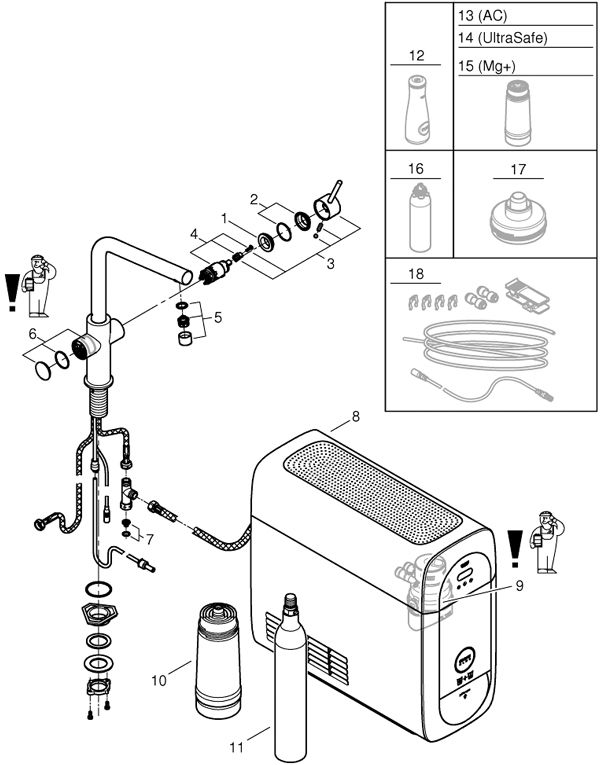 12

13 (AC)

14 (UltraSafe)

15 (Mg+)

16

17

18

2

1

4

3

5

6

7

8

9

10

11