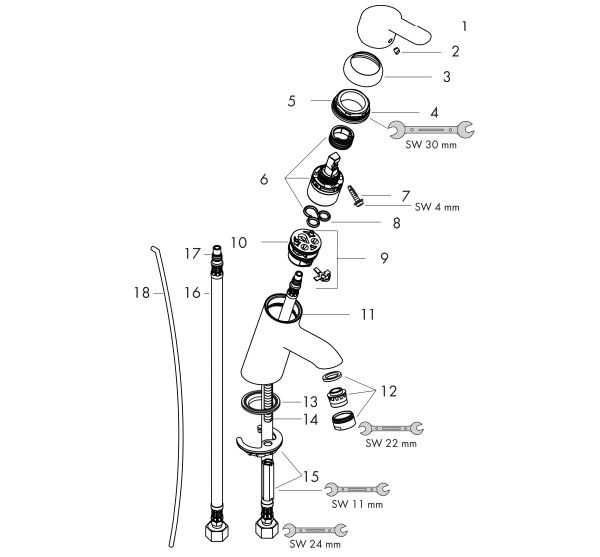 1
2
3
5
4
SW 30 mm
6
7
SW 4 mm
8
10
9
17
18
16
11
12
13
14
SW 22 mm
15
SW 11 mm
SW 24 mm