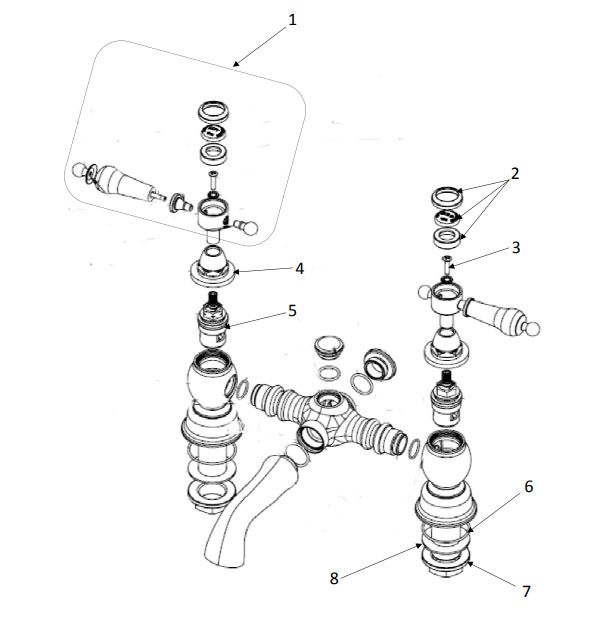 1
2
3
4
5
6
8
7