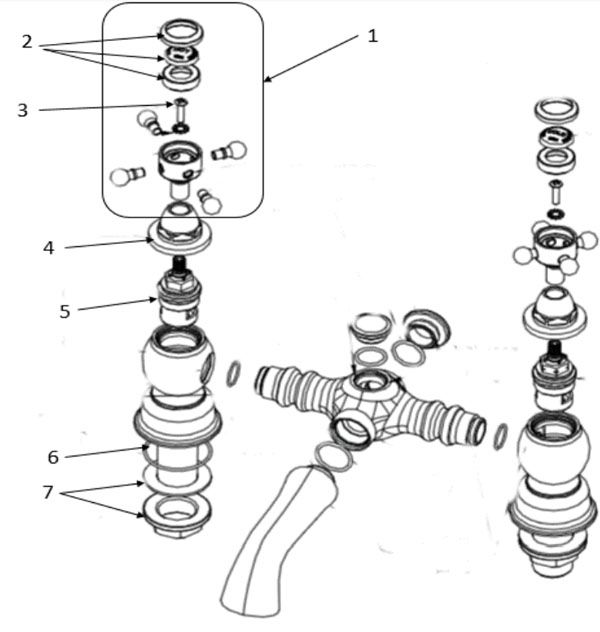 2
1
3
4
5
6
7