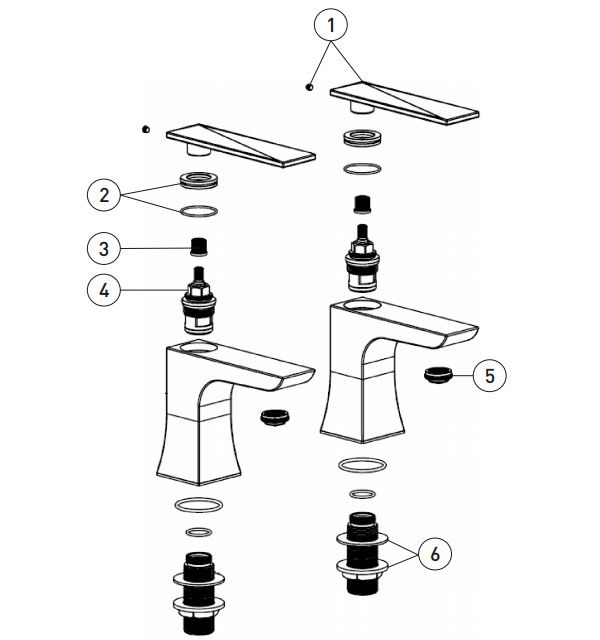 1
2
3
4
5
6