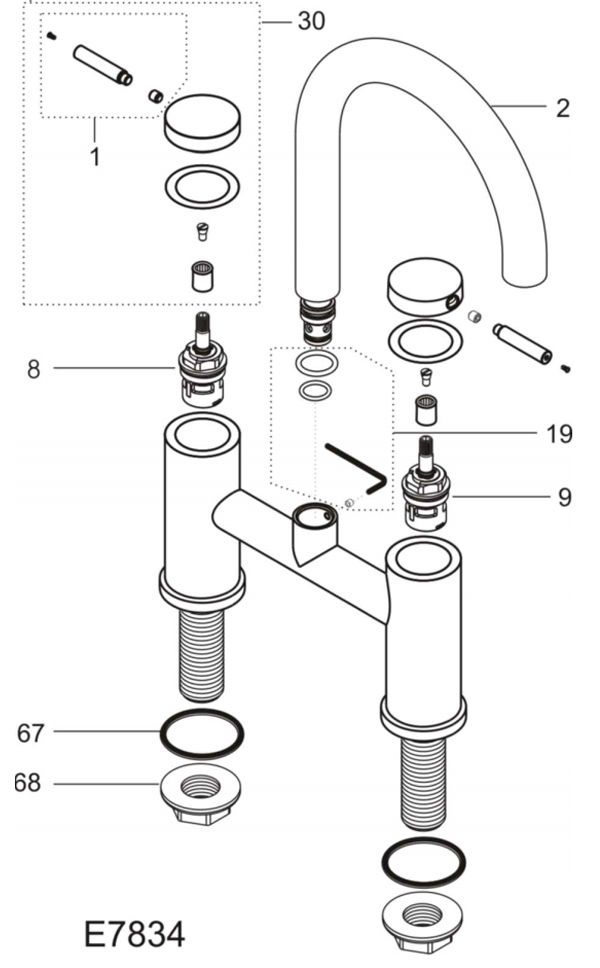 30
2
1
8
19
9
67
68
E7834