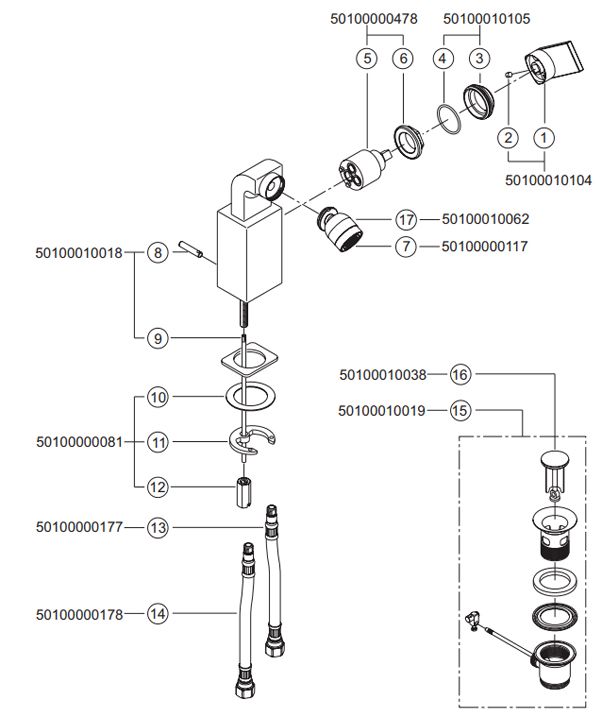 50100000478
50100010105
5
6
4
3
2
1
50100010104
17
50100010062
7
50100000117
50100010018
8
9
10
50100000081
11
12
50100000177
13
50100000178
14
50100010038
16
50100010019
15