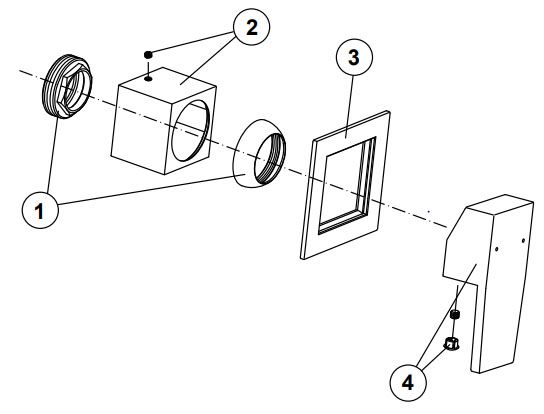 2
3
1
4