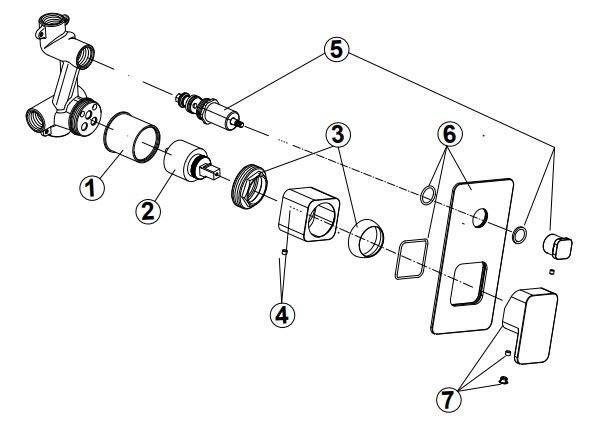 5
3
6
1
2
4
7