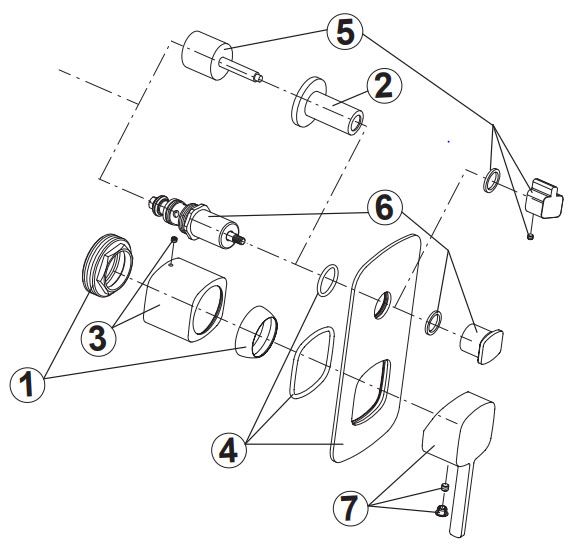 5
2
6
3
1
4
7