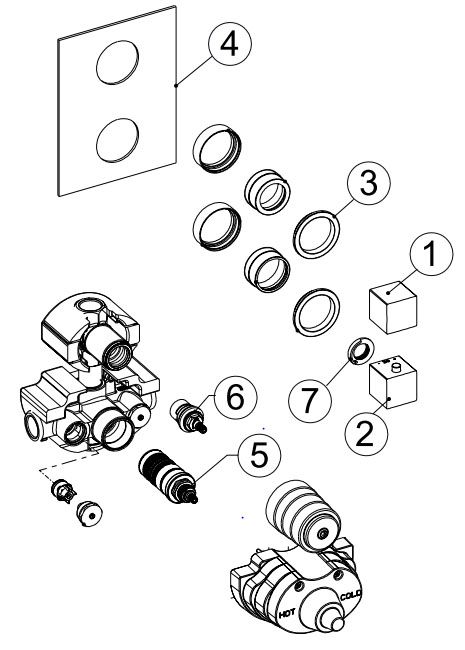 4
3
1
6
7
2
5
HOT
COLD