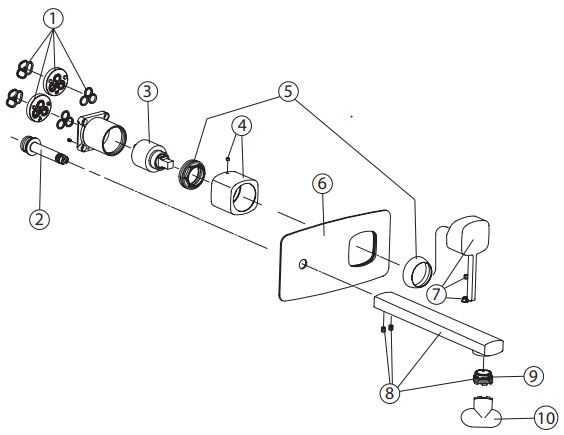 1
3
5
4
2
6
7
8
9
10