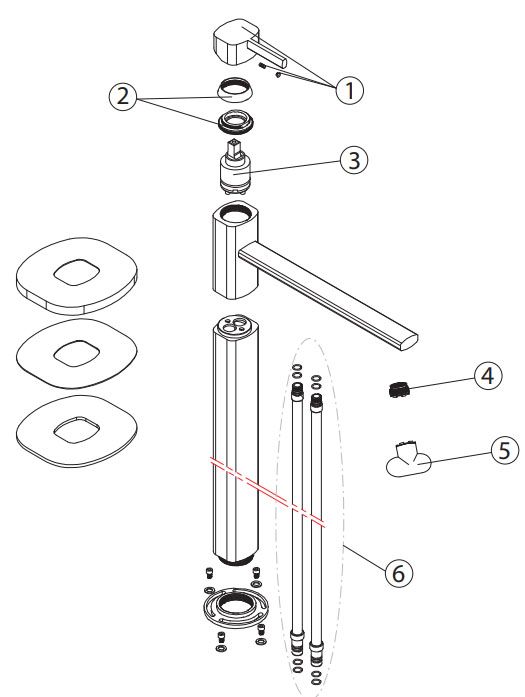 1
2
3
4
5
6