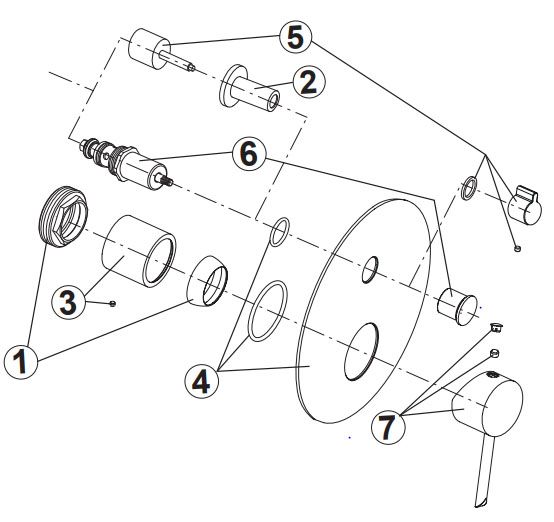 5
2
6
3
1
4
7