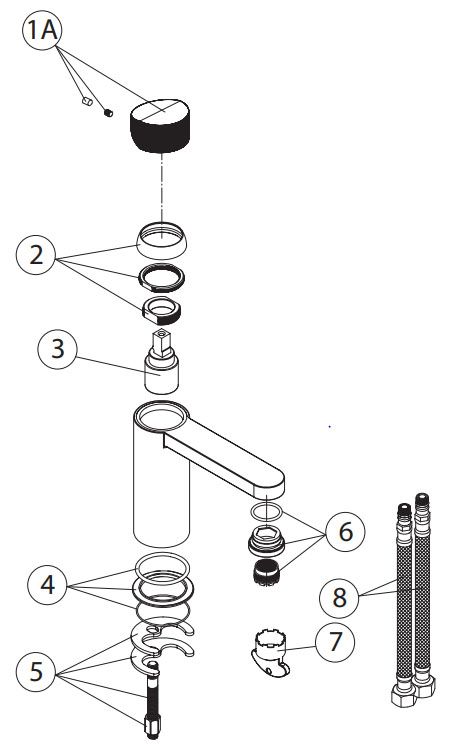 1A
2
3
6
4
8
7
5