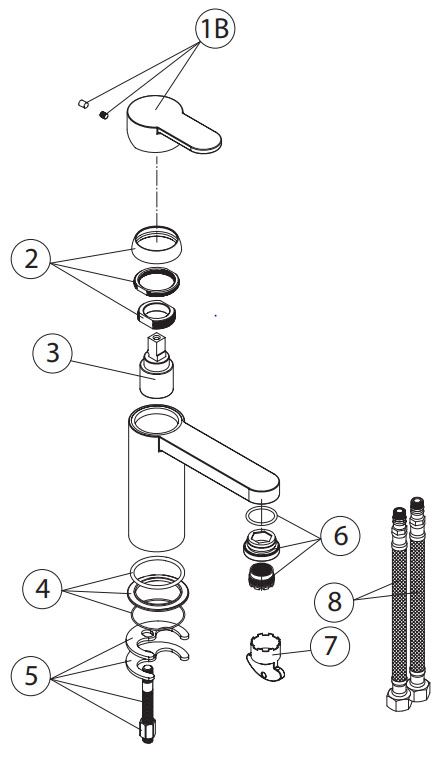 1B

2

3

6

4

8

7

5