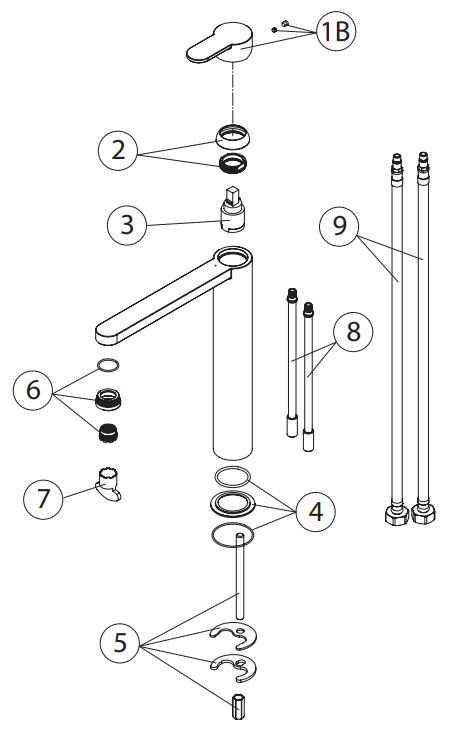 1B
2
3
9
8
6
7
4
5