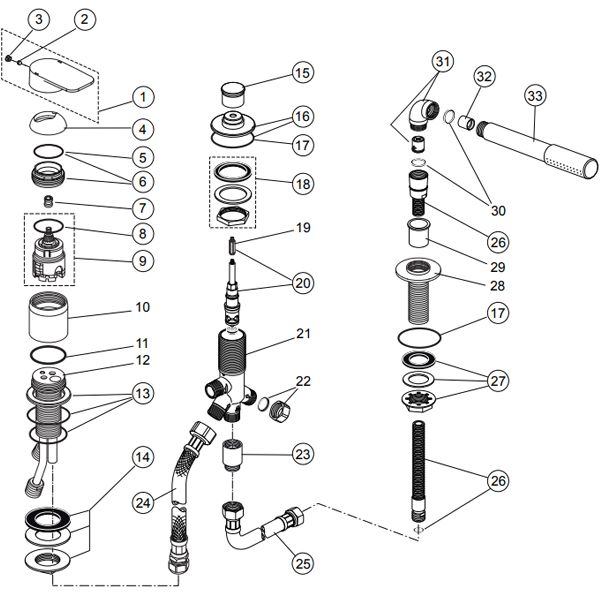 3
2
1
4
5
6
7
8
9
10
11
12
13
14
15
16
17
18
19
20
21
22
23
24
25
31
32
33
30
26
29
28
17
27
26