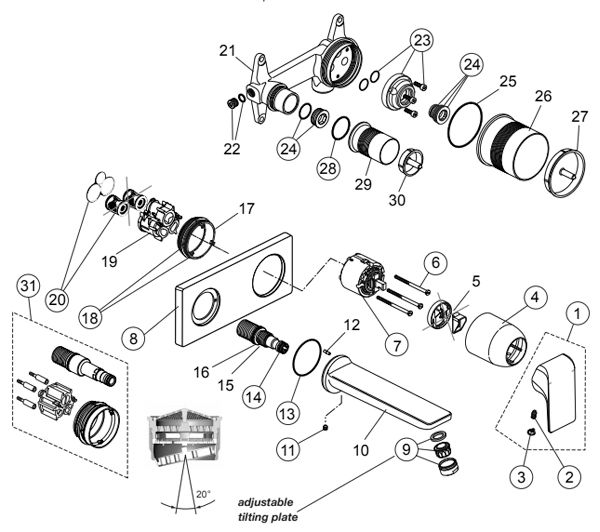 21
23
24
25
26
27
22
24
28
29
30
17
19
20
18
31
8
6
5
4
1
7
12
16
15
14
13
11
10
9
3
2
20°
adjustable
tilting plate