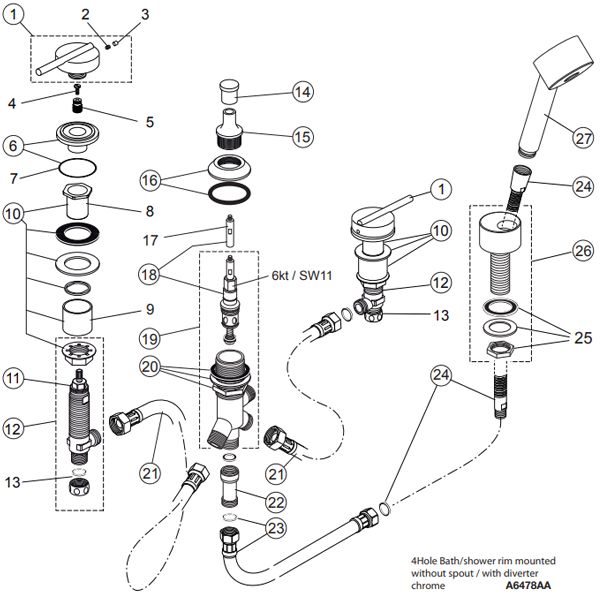 1
2
3
4
5
6
7
10
8
9
11
12
13
14
15
16
17
18
6kt / SW11
19
20
21
21
22
23
1
10
12
13
27
24
26
25
24

4Hole Bath/shower rim mounted without spout / with diverter chrome A6478AA