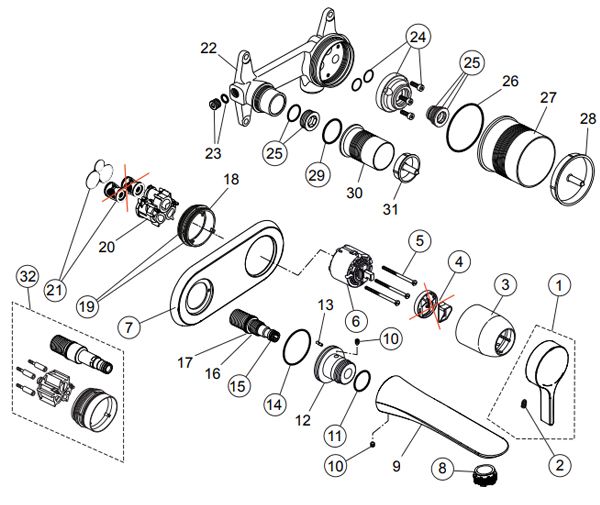 22
24
25
26
27
28
23
25
29
30
31
18
20
21
19
32
7
5
4
3
1
13
6
10
17
16
15
14
12
11
10
9
8
2