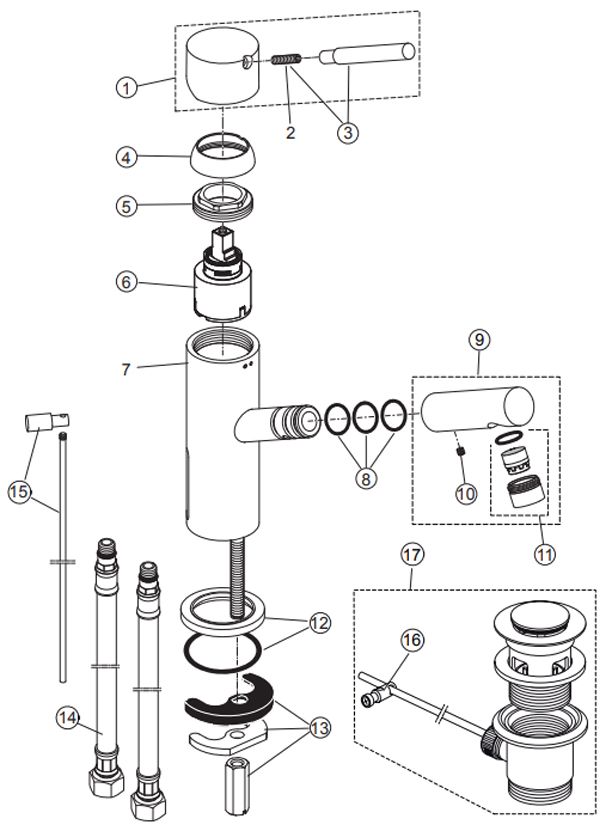 1
2
3
4
5
6
7
9
8
10
11
15
17
12
16
14
13