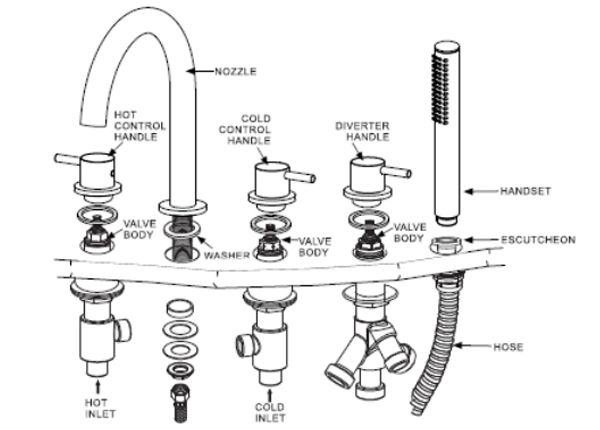 NOZZLE

HOT CONTROL HANDLE

COLD CONTROL HANDLE

DIVERTER HANDLE

HANDSET

VALVE BODY

WASHER

VALVE BODY

VALVE BODY

ESCUTCHEON

HOSE

HOT INLET

COLD INLET