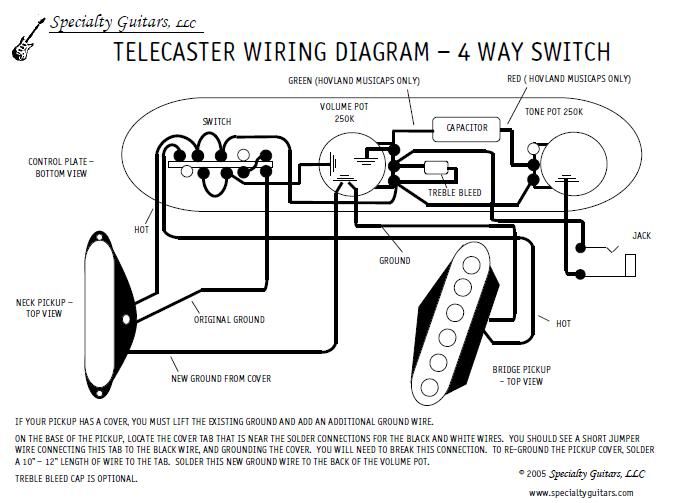 Specialty Guitars, LLC

TELECASTER WIRING DIAGRAM – 4 WAY SWITCH

GREEN (HOVLAND MUSICAPS ONLY)

RED ( HOVLAND MUSICAPS ONLY)

VOLUME POT 250K

TONE POT 250K

SWITCH

CAPACITOR

CONTROL PLATE – BOTTOM VIEW

TREBLE BLEED

HOT

JACK

GROUND

NECK PICKUP – TOP VIEW

ORIGINAL GROUND

HOT

NEW GROUND FROM COVER

BRIDGE PICKUP – TOP VIEW

IF YOUR PICKUP HAS A COVER, YOU MUST LIFT THE EXISTING GROUND AND ADD AN ADDITIONAL GROUND WIRE.

ON THE BASE OF THE PICKUP, LOCATE THE COVER TAB THAT IS NEAR THE SOLDER CONNECTIONS FOR THE BLACK AND WHITE WIRES. YOU SHOULD SEE A SHORT JUMPER WIRE CONNECTING THIS TAB TO THE BLACK WIRE, AND GROUNDING THE COVER. YOU WILL NEED TO BREAK THIS CONNECTION. TO RE-GROUND THE PICKUP COVER, SOLDER A 10" – 12" LENGTH OF WIRE TO THE TAB. SOLDER THIS NEW GROUND WIRE TO THE BACK OF THE VOLUME POT.

TREBLE BLEED CAP IS OPTIONAL.

© 2005 Specialty Guitars, LLC

www.specialtyguitars.com